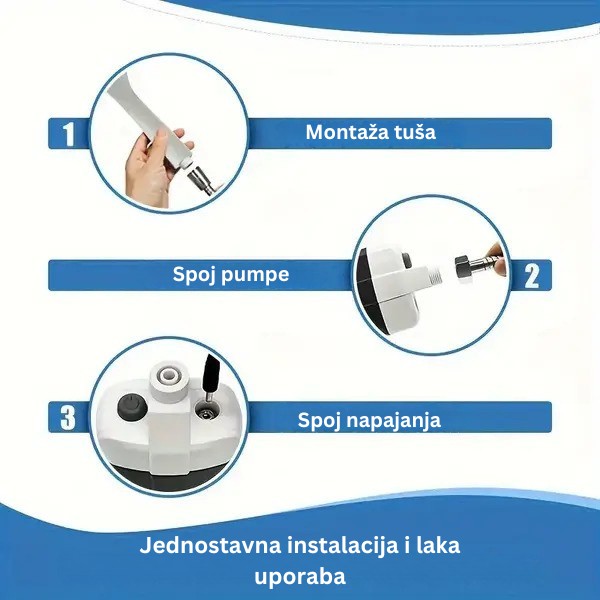 1
Montaža tuša

Spoj pumpe
2

3
Spoj napajanja

Jednostavna instalacija i laka uporaba